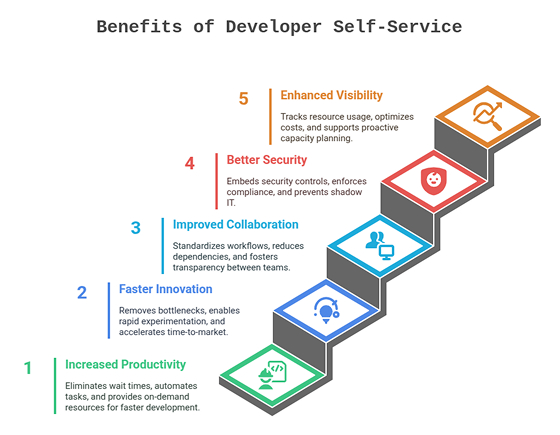 Benefits of Developer Self-Service

5 Enhanced Visibility

Tracks resource usage, optimizes costs, and supports proactive capacity planning.

4 Better Security

Embeds security controls, enforces compliance, and prevents shadow IT.

3 Improved Collaboration

Standardizes workflows, reduces dependencies, and fosters transparency between teams.

2 Faster Innovation

Removes bottlenecks, enables rapid experimentation, and accelerates time-to-market.

1 Increased Productivity

Eliminates wait times, automates tasks, and provides on-demand resources for faster development.